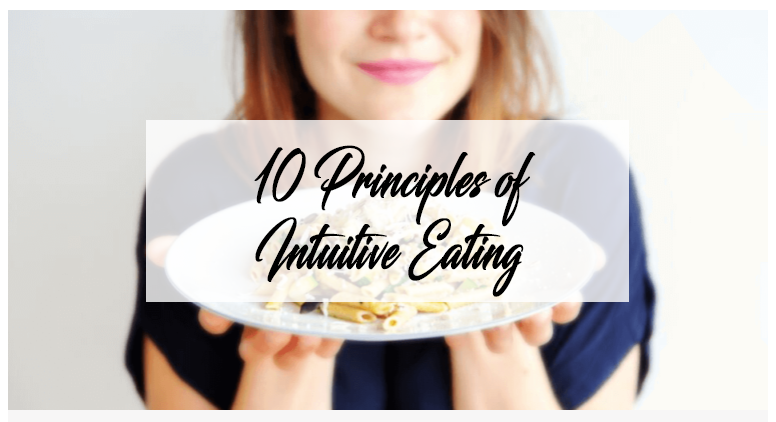 10 Principles of Intuitive Eating