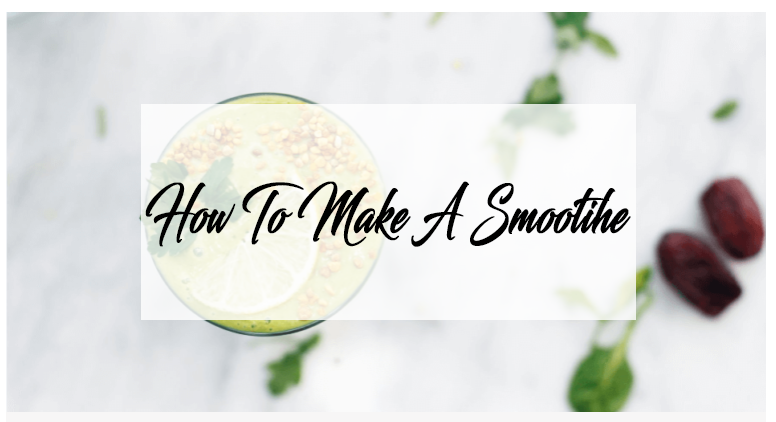 How To Make A Smootihe